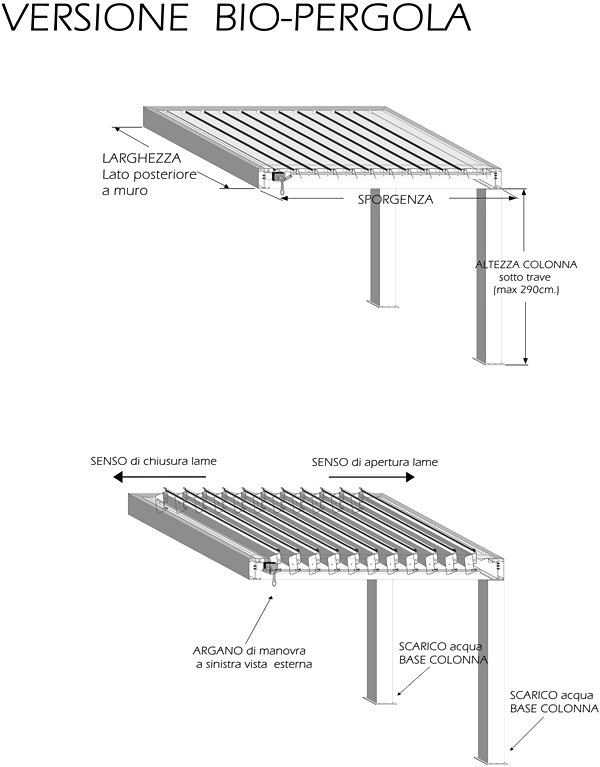 VERSIONE BIO-PERGOLA

LARGHEZZA
Lato posteriore
a muro

SPORGENZA

ALTEZZA COLONNA
sotto trave
(max 290cm.)

SENSO di chiusura lame

SENSO di apertura lame

ARGANO di manovra
a sinistra vista esterna

SCARICO acqua
BASE COLONNA

SCARICO acqua
BASE COLONNA